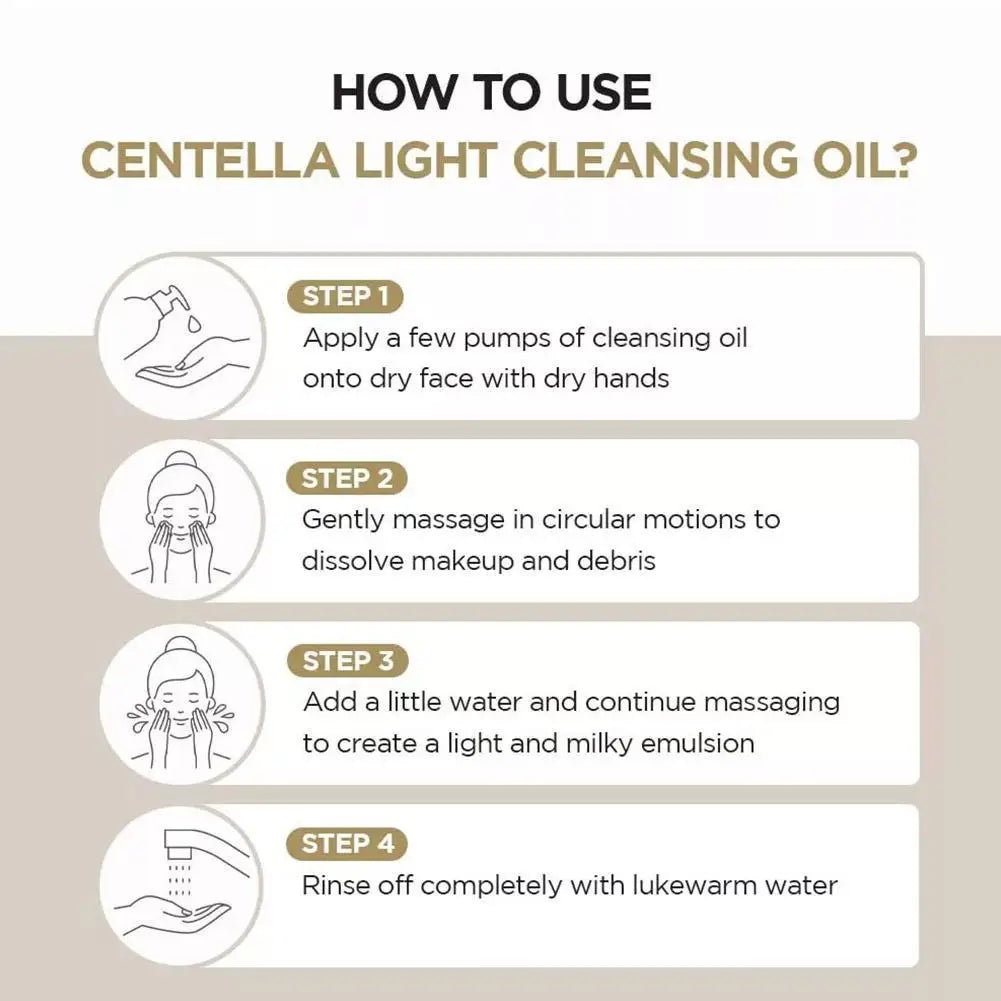 HOW TO USE
CENTELLA LIGHT CLEANSING OIL?

STEP 1
Apply a few pumps of cleansing oil onto dry face with dry hands

STEP 2
Gently massage in circular motions to dissolve makeup and debris

STEP 3
Add a little water and continue massaging to create a light and milky emulsion

STEP 4
Rinse off completely with lukewarm water