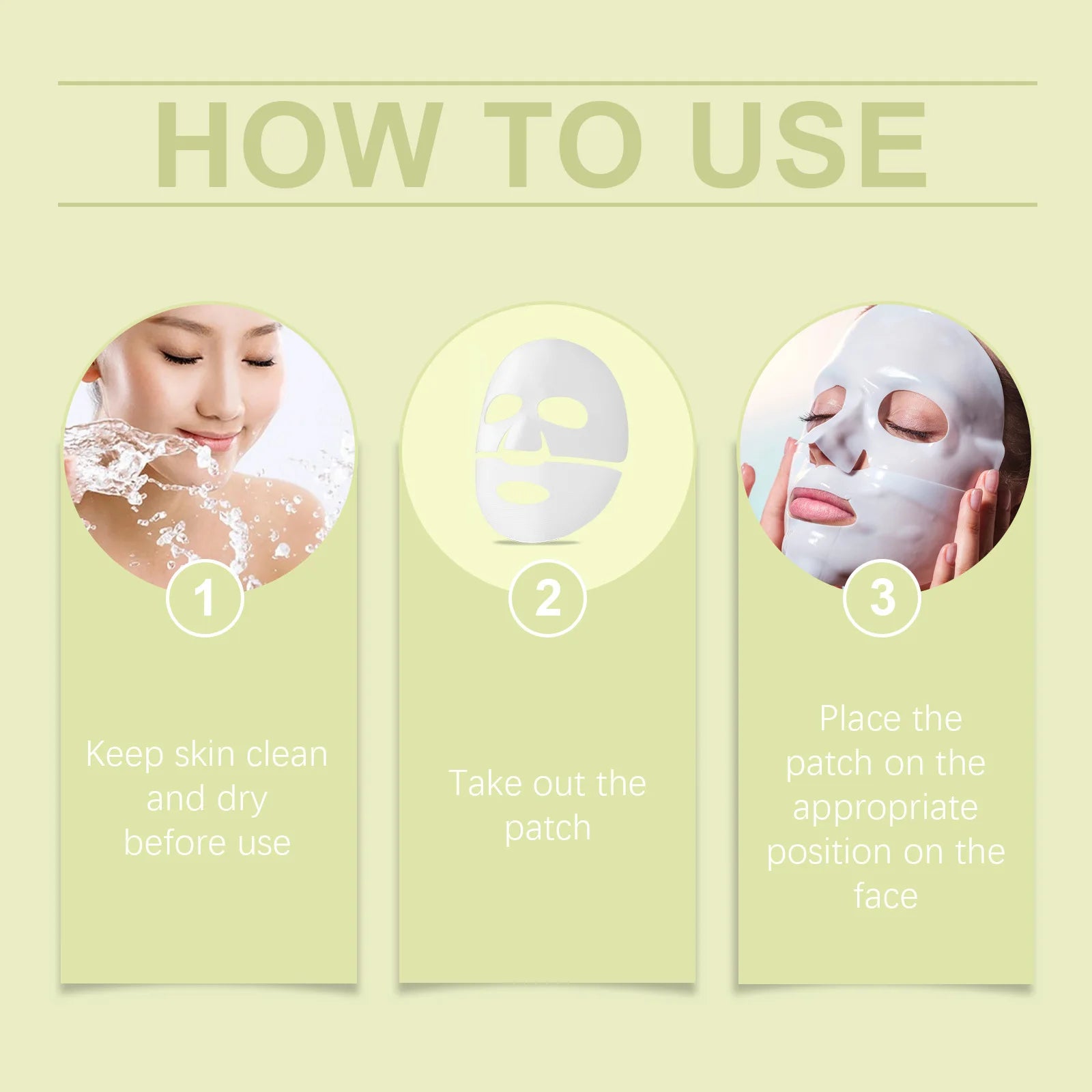 HOW TO USE

1

Keep skin clean and dry before use

2

Take out the patch

3

Place the patch on the appropriate position on the face